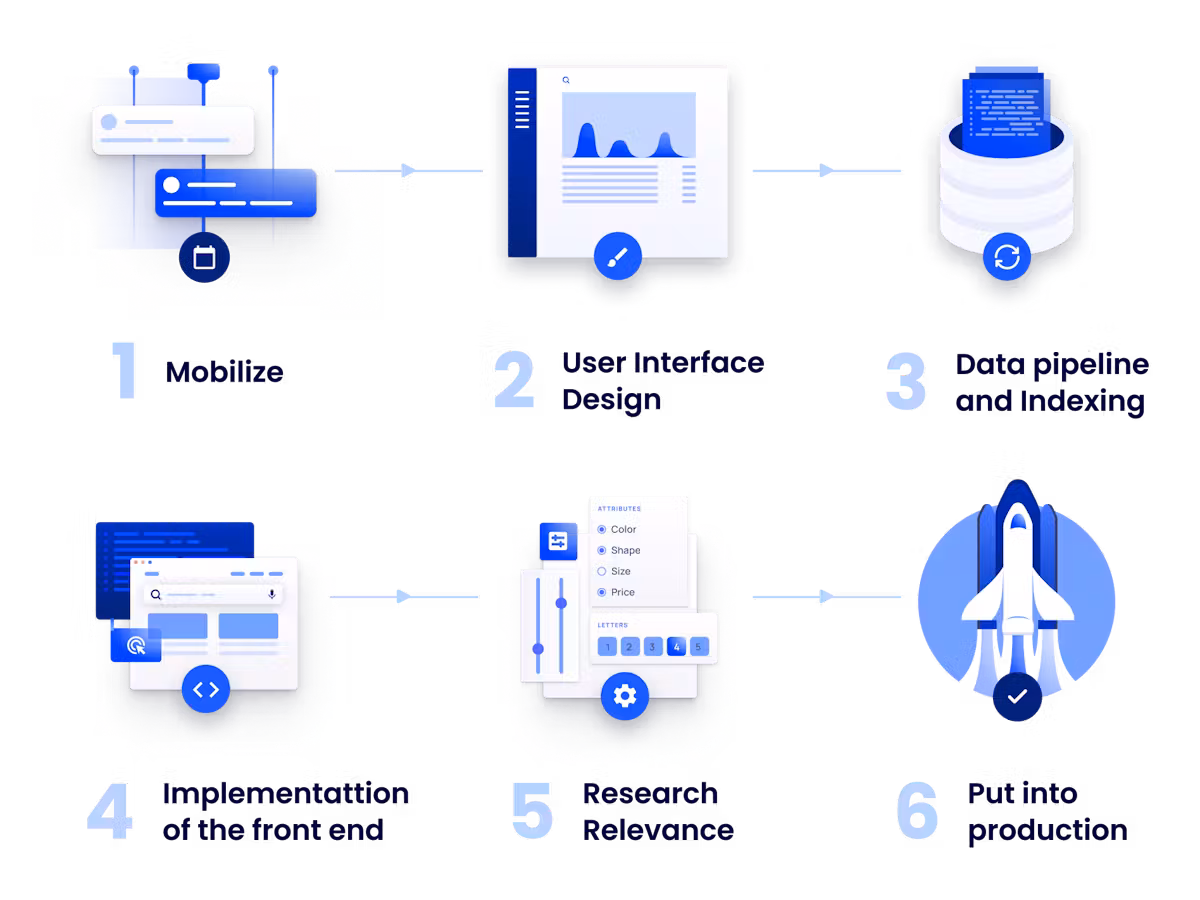 1 Mobilize

2 User Interface Design

3 Data pipeline and Indexing

ATTRIBUTES
Color
Shape
Size
Price

LETTERS
1 2 3 4 5

4 Implementattion of the front end

5 Research Relevance

6 Put into production