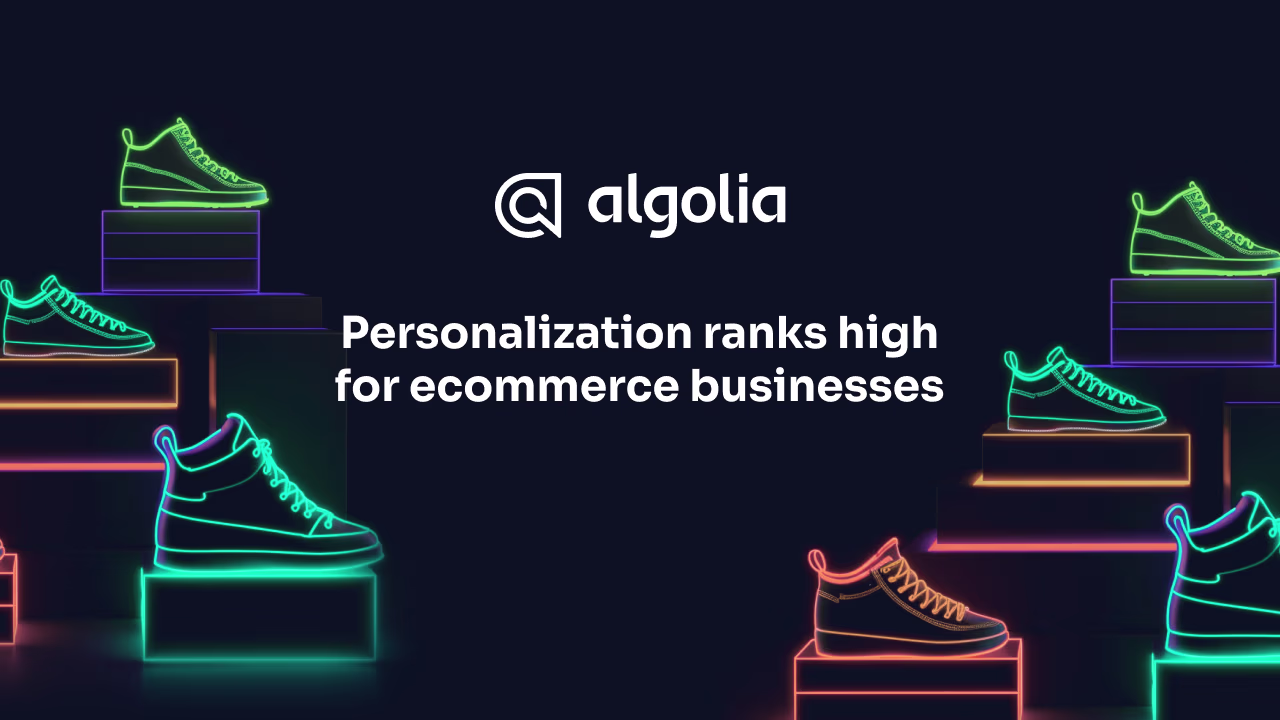 algolia

Personalization ranks high for ecommerce businesses